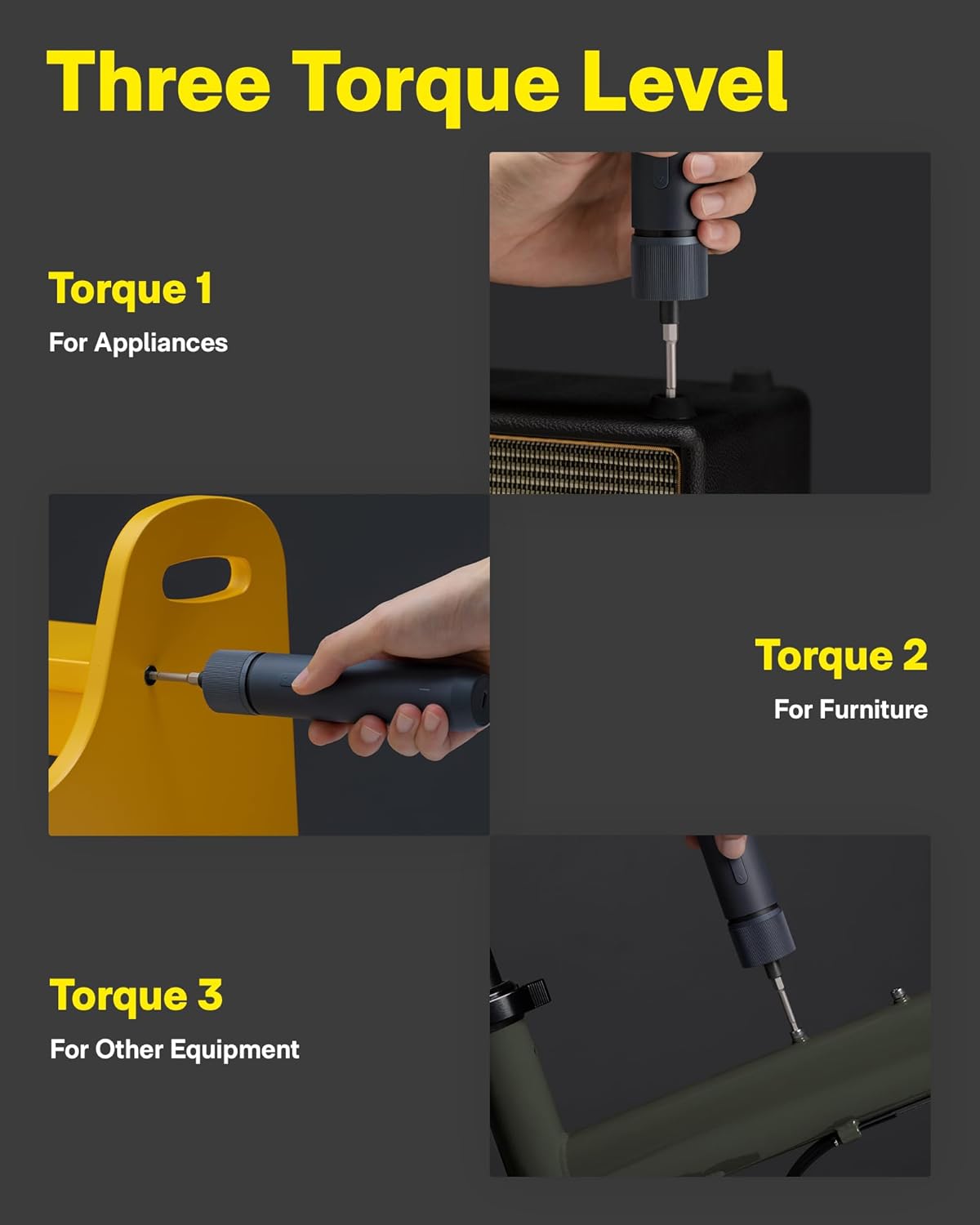 Three Torque Level

Torque 1

For Appliances

Torque 2

For Furniture

Torque 3

For Other Equipment