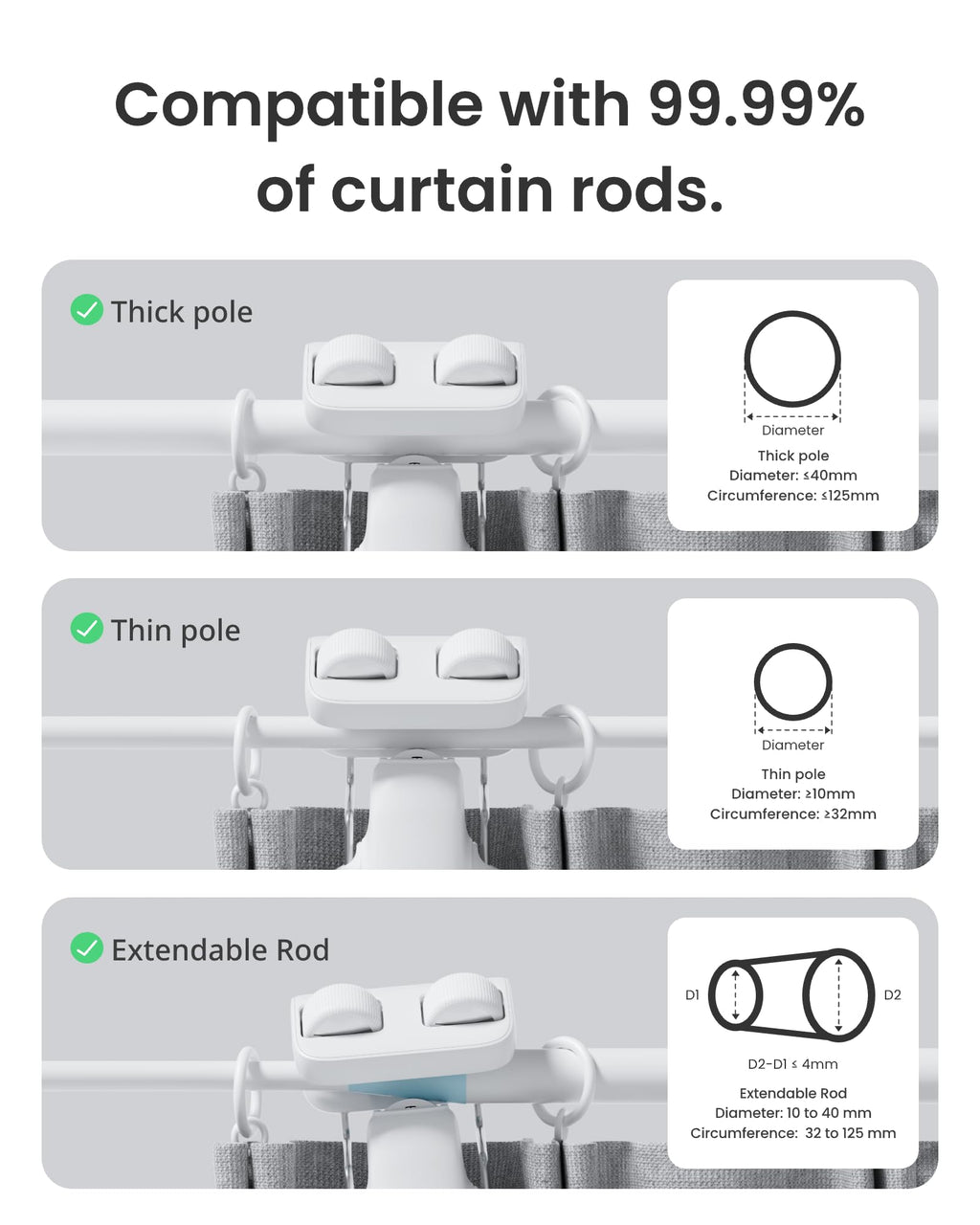 Compatible with 99.99% of curtain rods.

Thick pole

Diameter

Thick pole
Diameter: ≤40mm
Circumference: ≤125mm

Thin pole

Diameter

Thin pole
Diameter: ≥10mm
Circumference: ≥32mm

Extendable Rod

D1

D2

D2-D1 ≤ 4mm

Extendable Rod
Diameter: 10 to 40 mm
Circumference: 32 to 125 mm