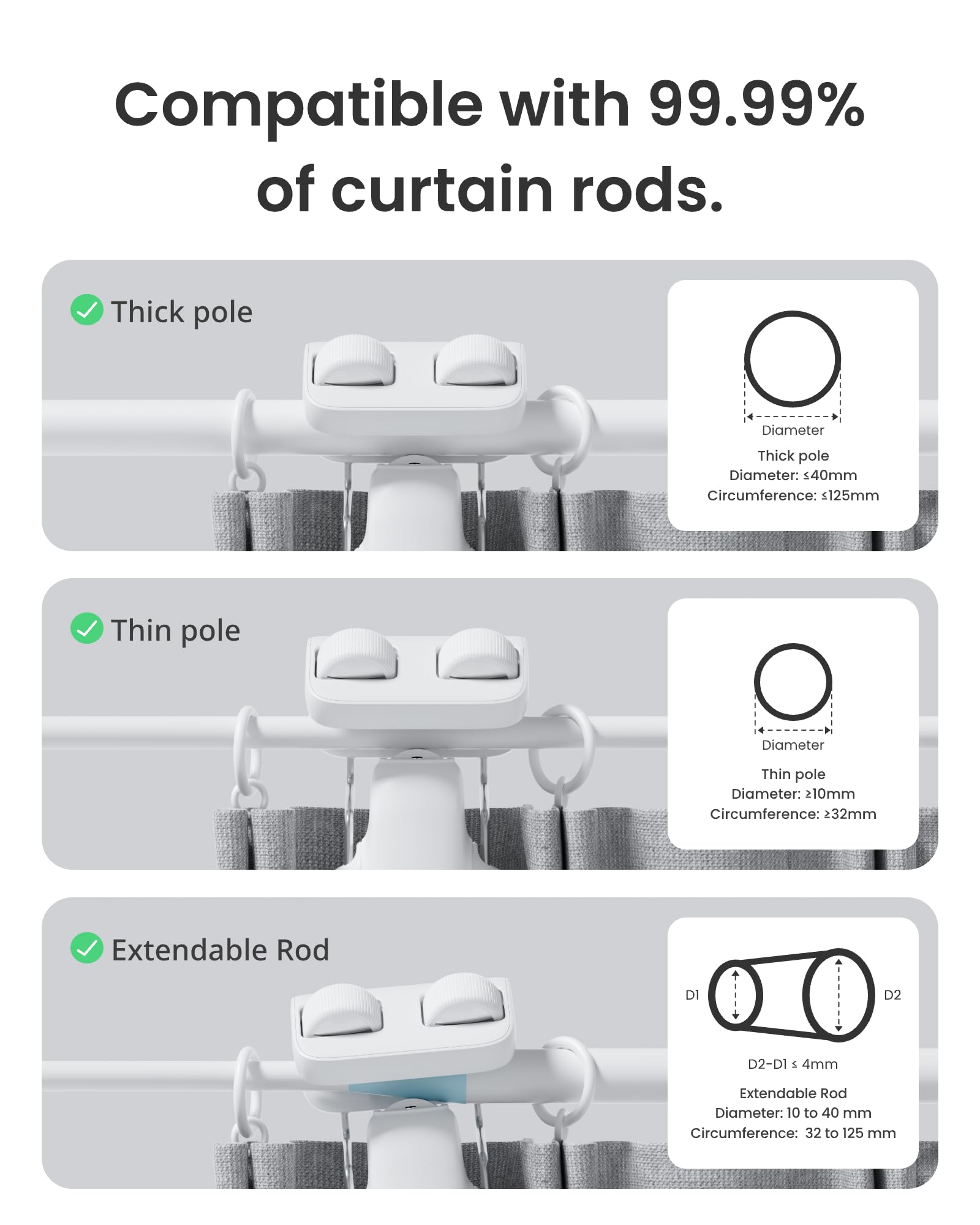 Compatible with 99.99% of curtain rods.

Thick pole

Diameter

Thick pole
Diameter: ≤40mm
Circumference: ≤125mm

Thin pole

Diameter

Thin pole
Diameter: ≥10mm
Circumference: ≥32mm

Extendable Rod

D1

D2

D2-D1 ≤ 4mm

Extendable Rod
Diameter: 10 to 40 mm
Circumference: 32 to 125 mm