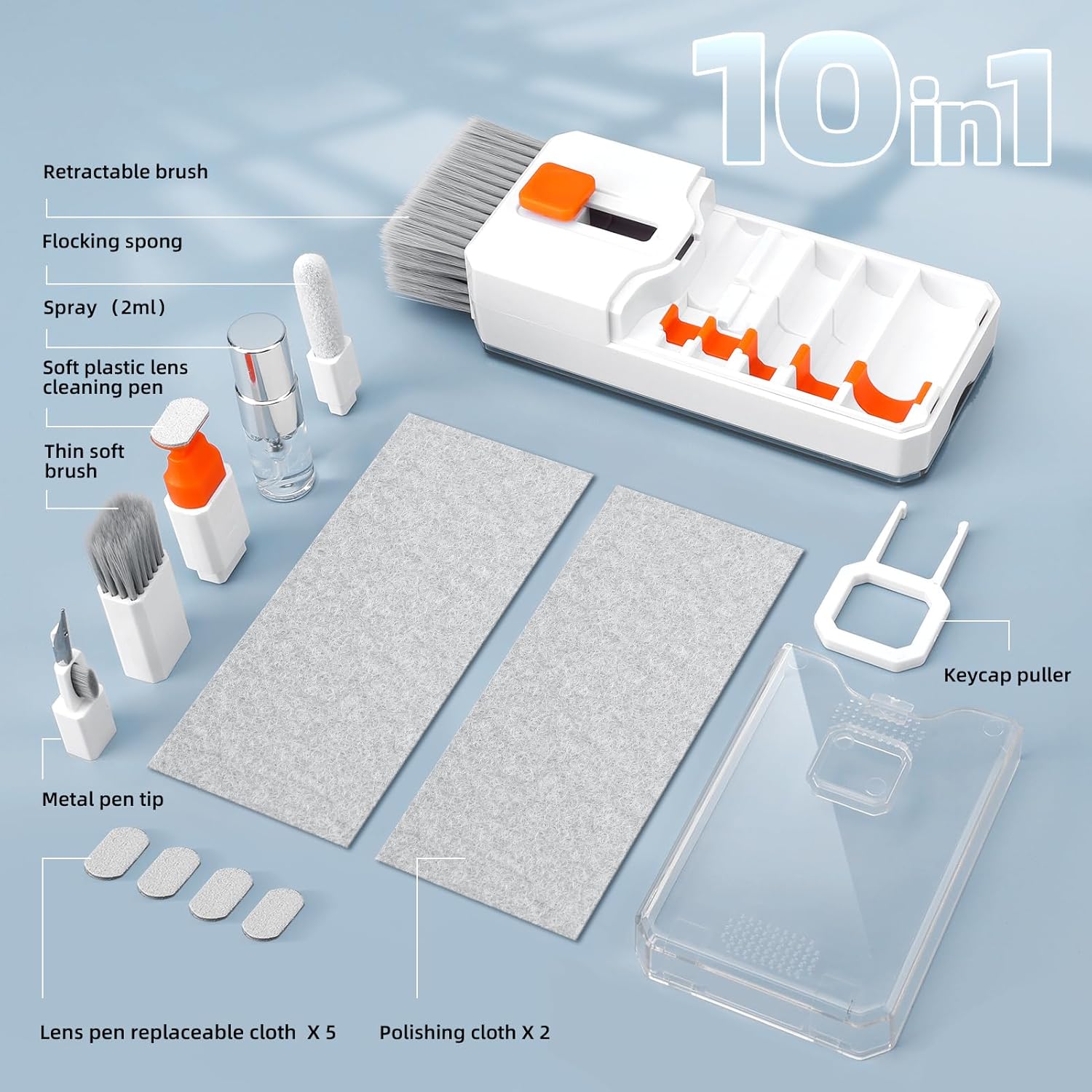 10in1

Retractable brush

Flocking spong

Spray （2ml）

Soft plastic lens cleaning pen

Thin soft brush

Metal pen tip

Keycap puller

Lens pen replaceable cloth X 5

Polishing cloth X 2