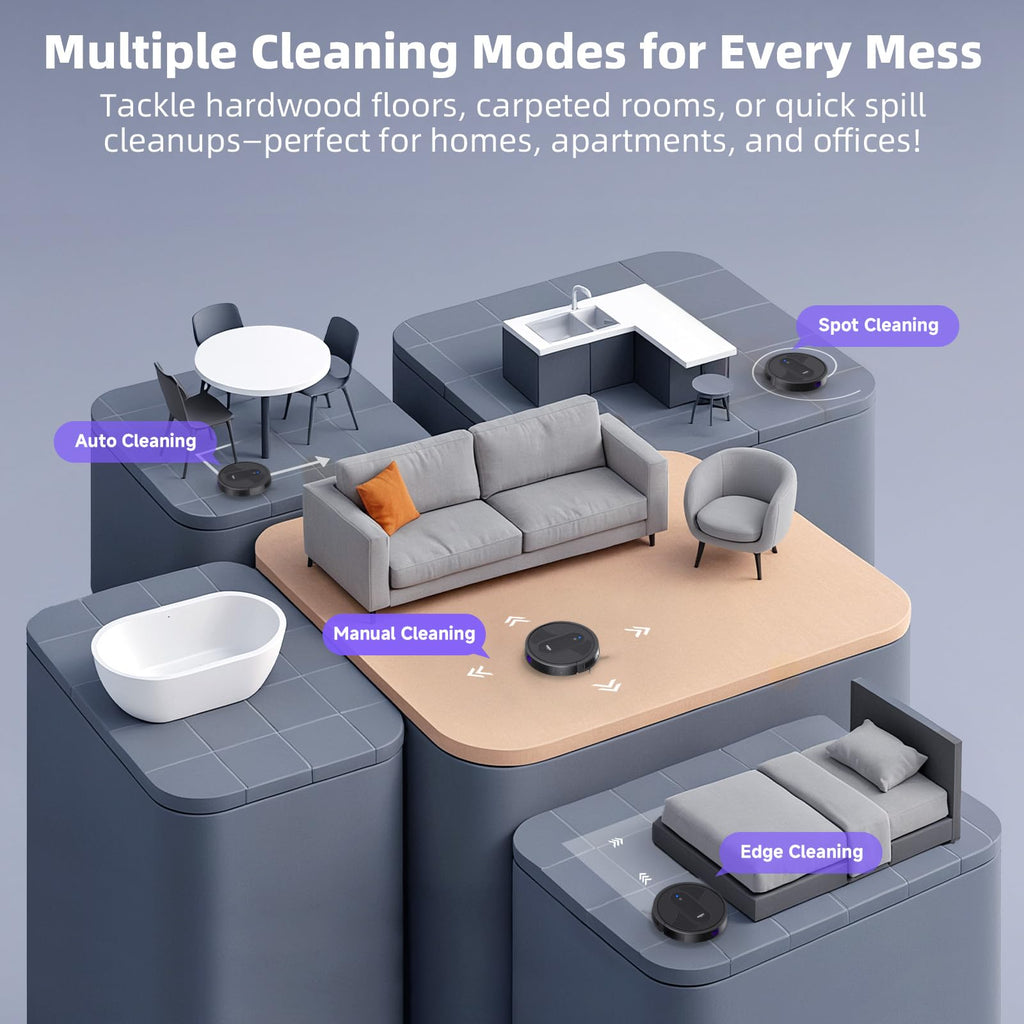 Multiple Cleaning Modes for Every Mess

Tackle hardwood floors, carpeted rooms, or quick spill cleanups–perfect for homes, apartments, and offices!

Spot Cleaning

Auto Cleaning

Manual Cleaning

Edge Cleaning